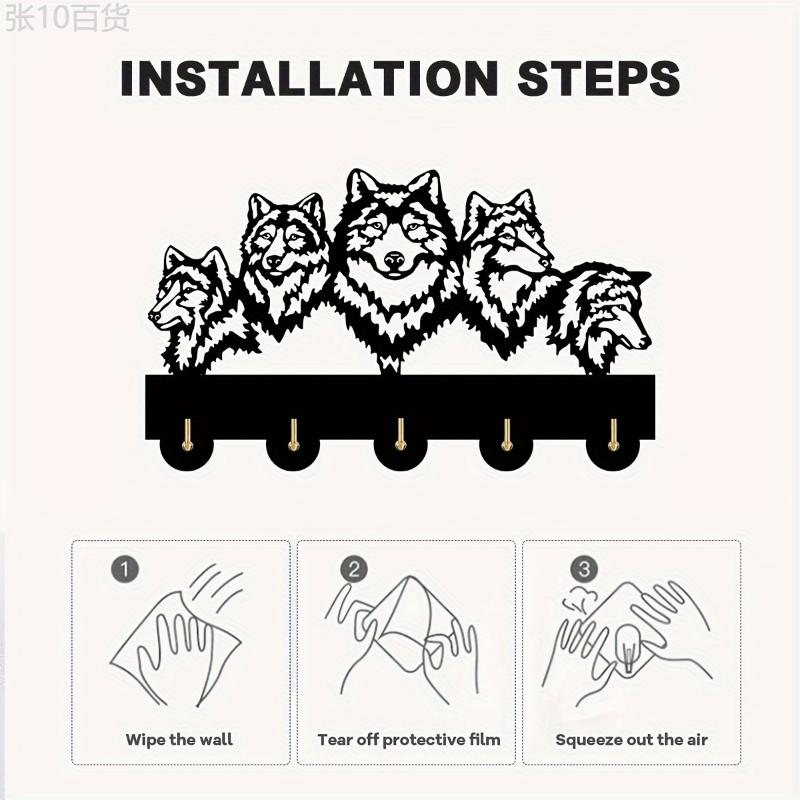 张10百货

INSTALLATION STEPS

1
Wipe the wall

2
Tear off protective film

3
Squeeze out the air